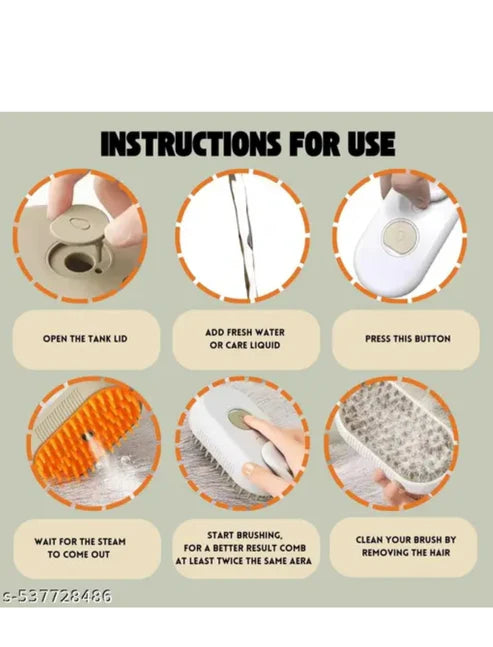 INSTRUCTIONS FOR USE

OPEN THE TANK LID

ADD FRESH WATER OR CARE LIQUID

PRESS THIS BUTTON

WAIT FOR THE STEAM TO COME OUT

START BRUSHING, FOR A BETTER RESULT COMB AT LEAST TWICE THE SAME AERA

CLEAN YOUR BRUSH BY REMOVING THE HAIR

s-537728486